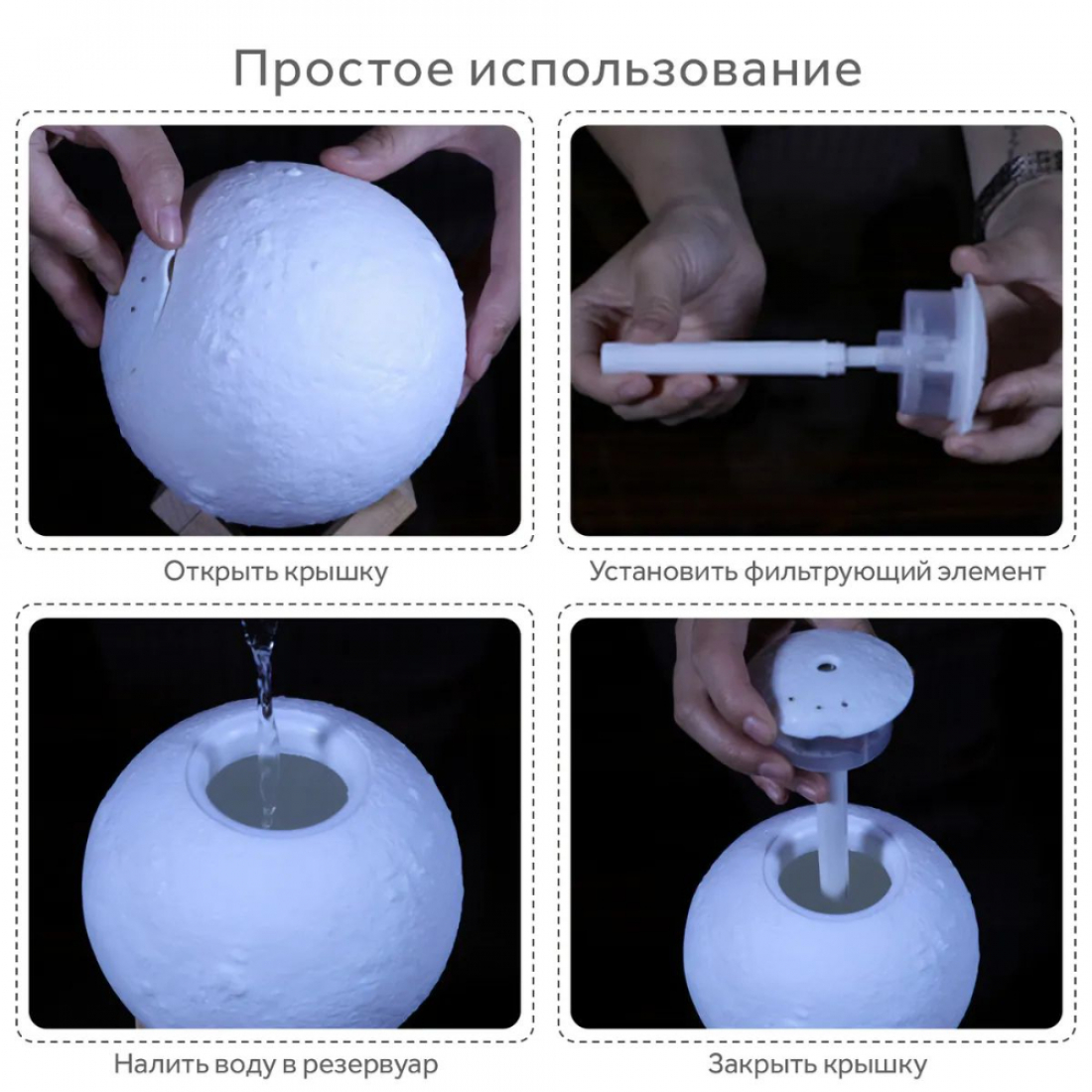 Простое использование

Открыть крышку

Установить фильтрующий элемент

Налить воду в резервуар

Закрыть крышку