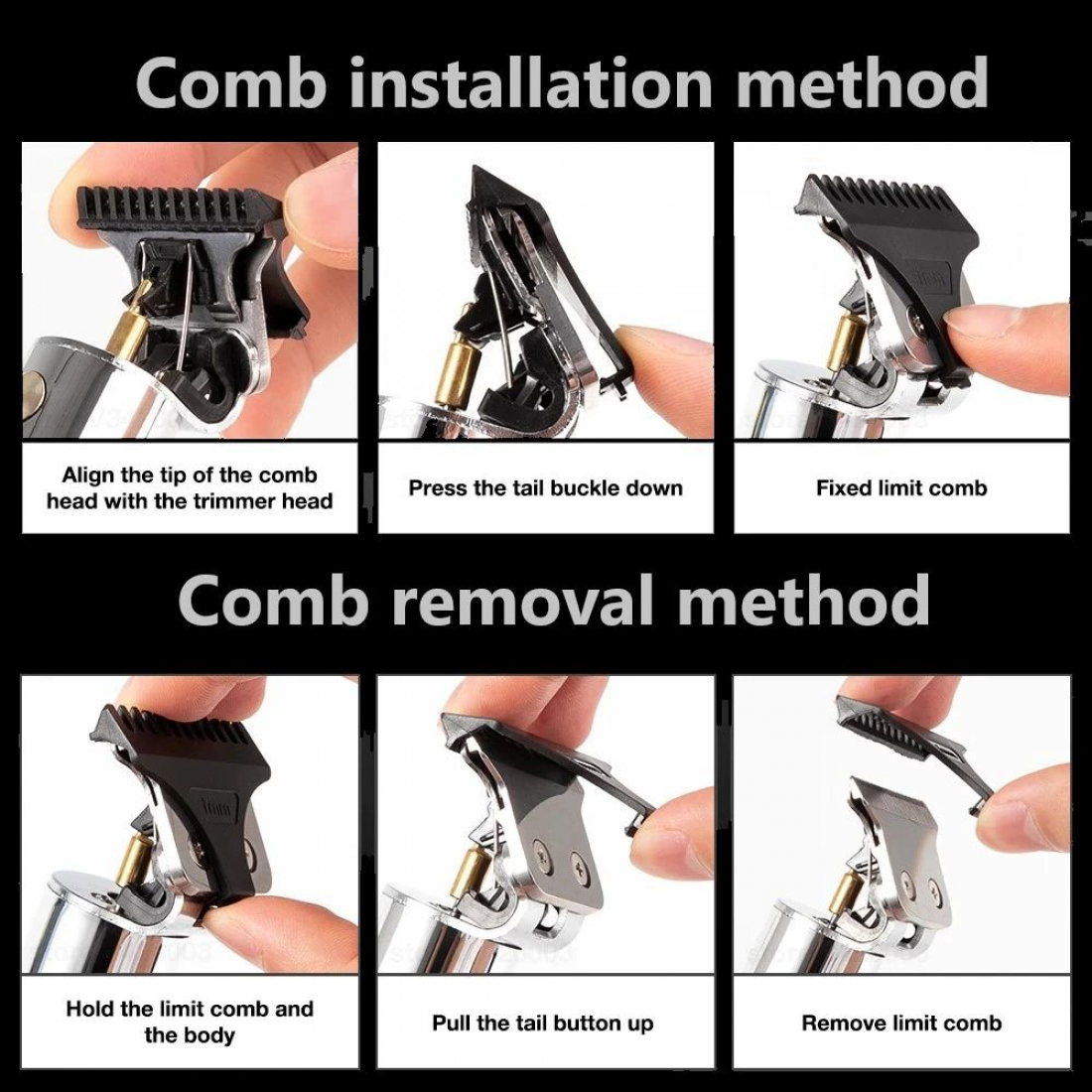 Comb installation method

Align the tip of the comb head with the trimmer head

Press the tail buckle down

Fixed limit comb

Comb removal method

Hold the limit comb and the body

Pull the tail button up

Remove limit comb